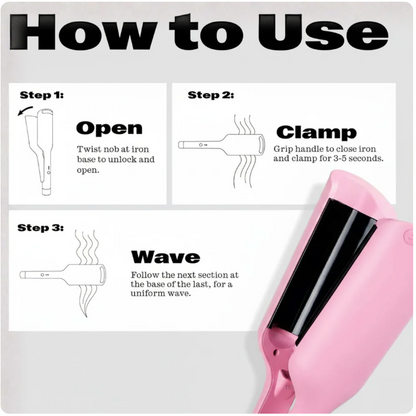 How to Use

Step 1:

Open

Twist nob at iron base to unlock and open.

Step 2:

Clamp

Grip handle to close iron and clamp for 3-5 seconds.

Step 3:

Wave

Follow the next section at the base of the last, for a uniform wave.