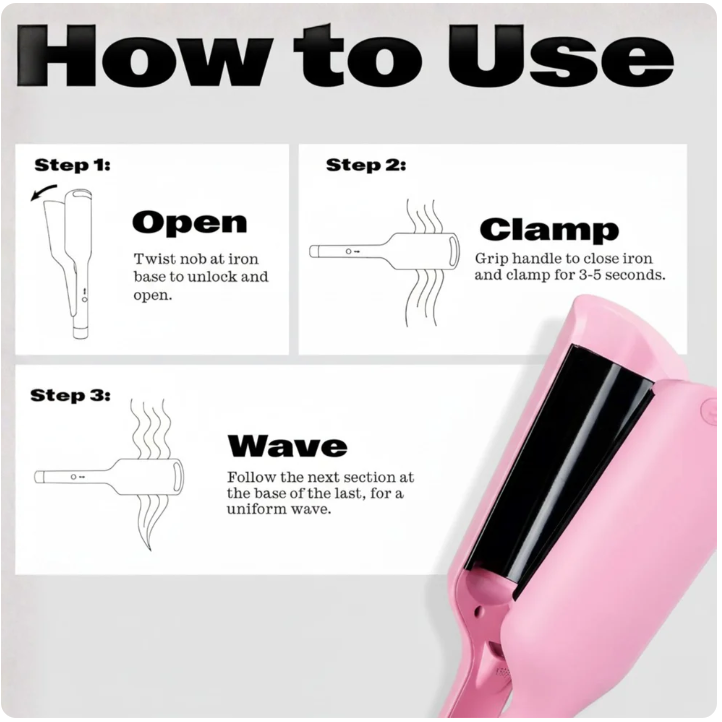 How to Use

Step 1:

Open

Twist nob at iron base to unlock and open.

Step 2:

Clamp

Grip handle to close iron and clamp for 3-5 seconds.

Step 3:

Wave

Follow the next section at the base of the last, for a uniform wave.